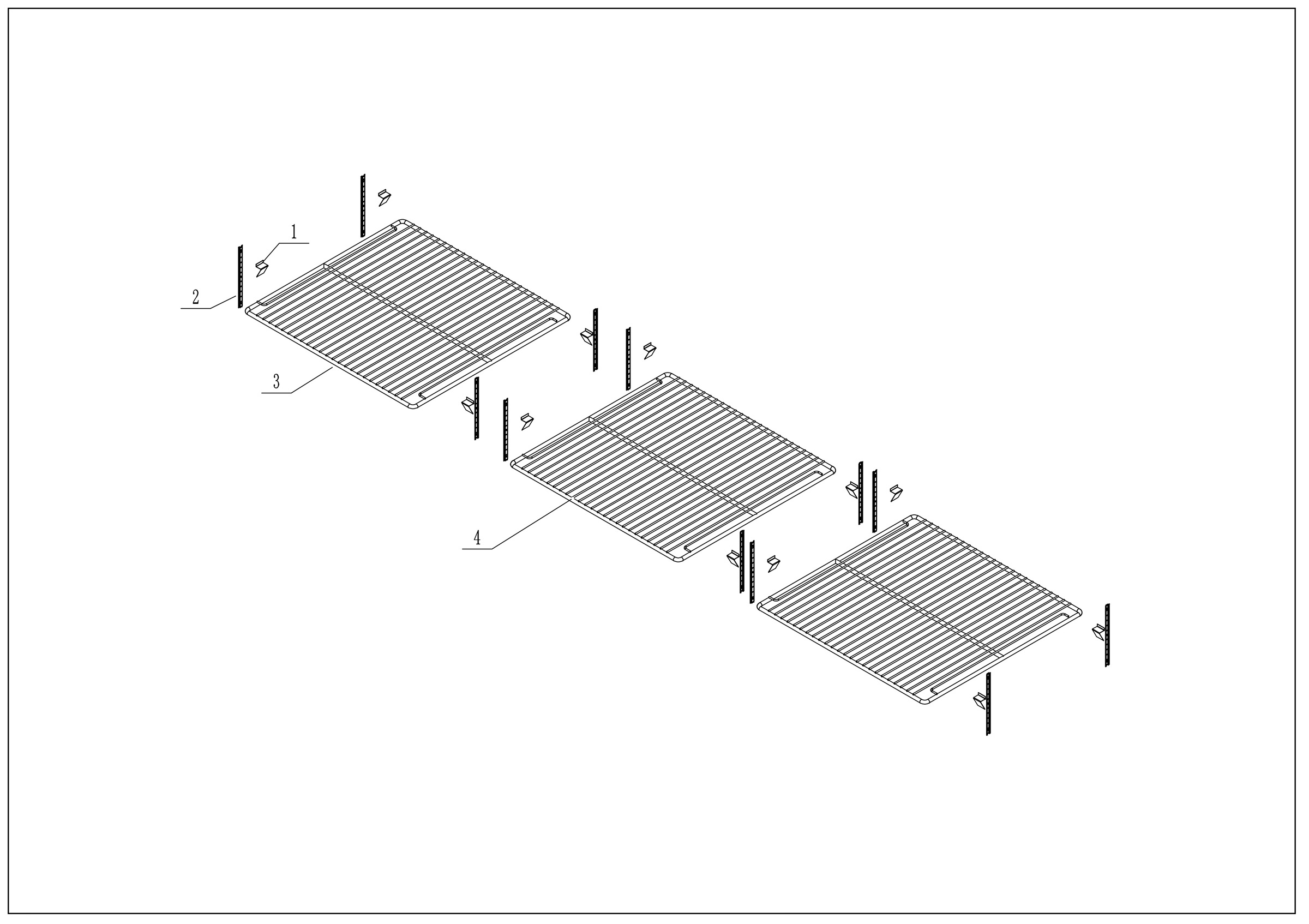 1
2
3
4